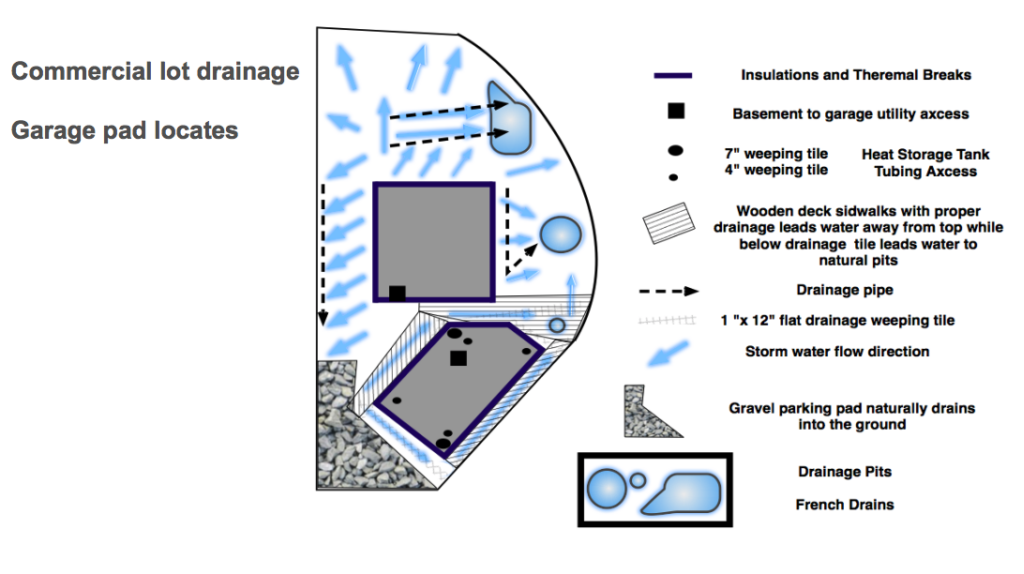 Commercial lot drainage

Garage pad locates

Insulations and Theremal Breaks

Basement to garage utility axcess

7" weeping tile
4" weeping tile

Heat Storage Tank
Tubing Axcess

Wooden deck sidwalks with proper drainage leads water away from top while below drainage tile leads water to natural pits

Drainage pipe

1 "x 12" flat drainage weeping tile

Storm water flow direction

Gravel parking pad naturally drains into the ground

Drainage Pits

French Drains